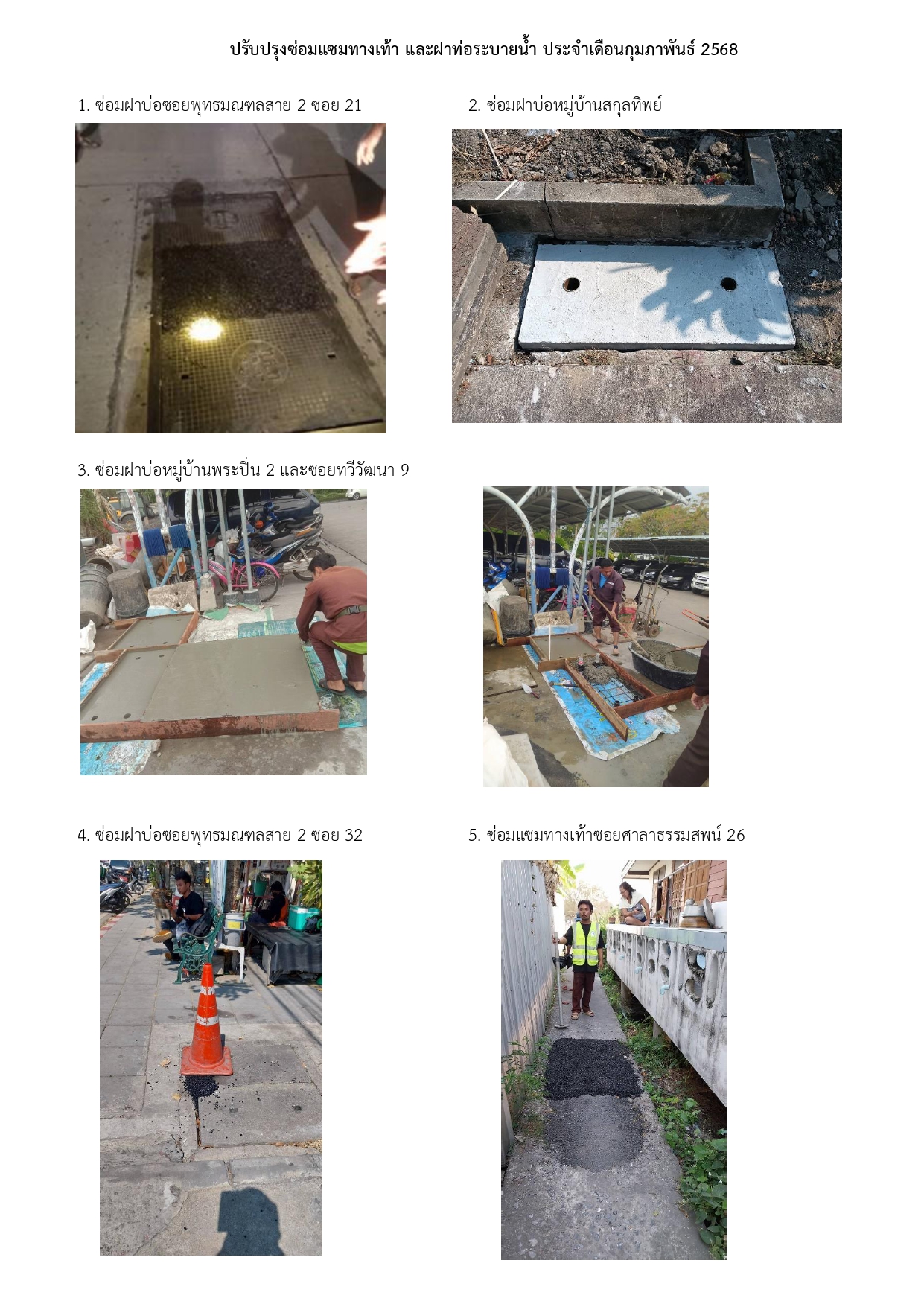 ปรับปรุงซ่อมแซมทางเท้า และฝาท่อระบายน้ำ ประจำเดือนกุมภาพันธ์ 2568

1. ซ่อมฝาบ่อซอยพุทธมณฑลสาย 2 ซอย 21

2. ซ่อมฝาบ่อหมู่บ้านสกุลทิพย์

3. ซ่อมฝาบ่อหมู่บ้านพระปิ่น 2 และซอยทวีวัฒนา 9

4. ซ่อมฝาบ่อซอยพุทธมณฑลสาย 2 ซอย 32

5. ซ่อมแซมทางเท้าซอยศาลาธรรมสพน์ 26